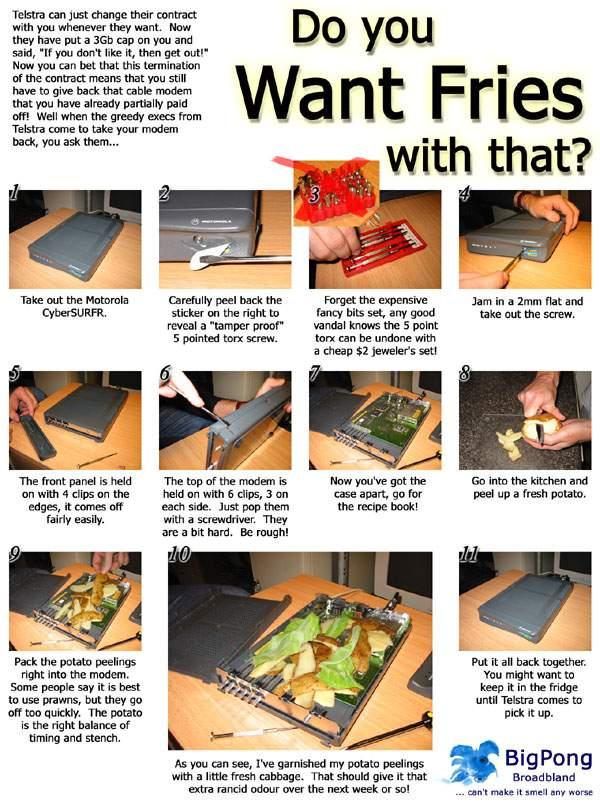 Telstra can just change their contract with you whenever they want. Now they have put a 3Gb cap on you and said, "If you don't like it, then get out!" Now you can bet that this termination of the contract means that you still have to give back that cable modem that you have already partially paid off! Well when the greedy execs from Telstra come to take your modem back, you ask them...

Do you Want Fries with that?

1
Take out the Motorola CyberSURFR.

2
MOTOROLA
Carefully peel back the sticker on the right to reveal a "tamper proof" 5 pointed torx screw.

3
Forget the expensive fancy bits set, any good vandal knows the 5 point torx can be undone with a cheap $2 jeweler's set!

4
Jam in a 2mm flat and take out the screw.

5
The front panel is held on with 4 clips on the edges, it comes off fairly easily.

6
The top of the modem is held on with 6 clips, 3 on each side. Just pop them with a screwdriver. They are a bit hard. Be rough!

7
Now you've got the case apart, go for the recipe book!

8
Go into the kitchen and peel up a fresh potato.

9
Pack the potato peelings right into the modem. Some people say it is best to use prawns, but they go off too quickly. The potato is the right balance of timing and stench.

10
As you can see, I've garnished my potato peelings with a little fresh cabbage. That should give it that extra rancid odour over the next week or so!

11
Put it all back together. You might want to keep it in the fridge until Telstra comes to pick it up.

BigPong Broadbland
... can't make it smell any worse